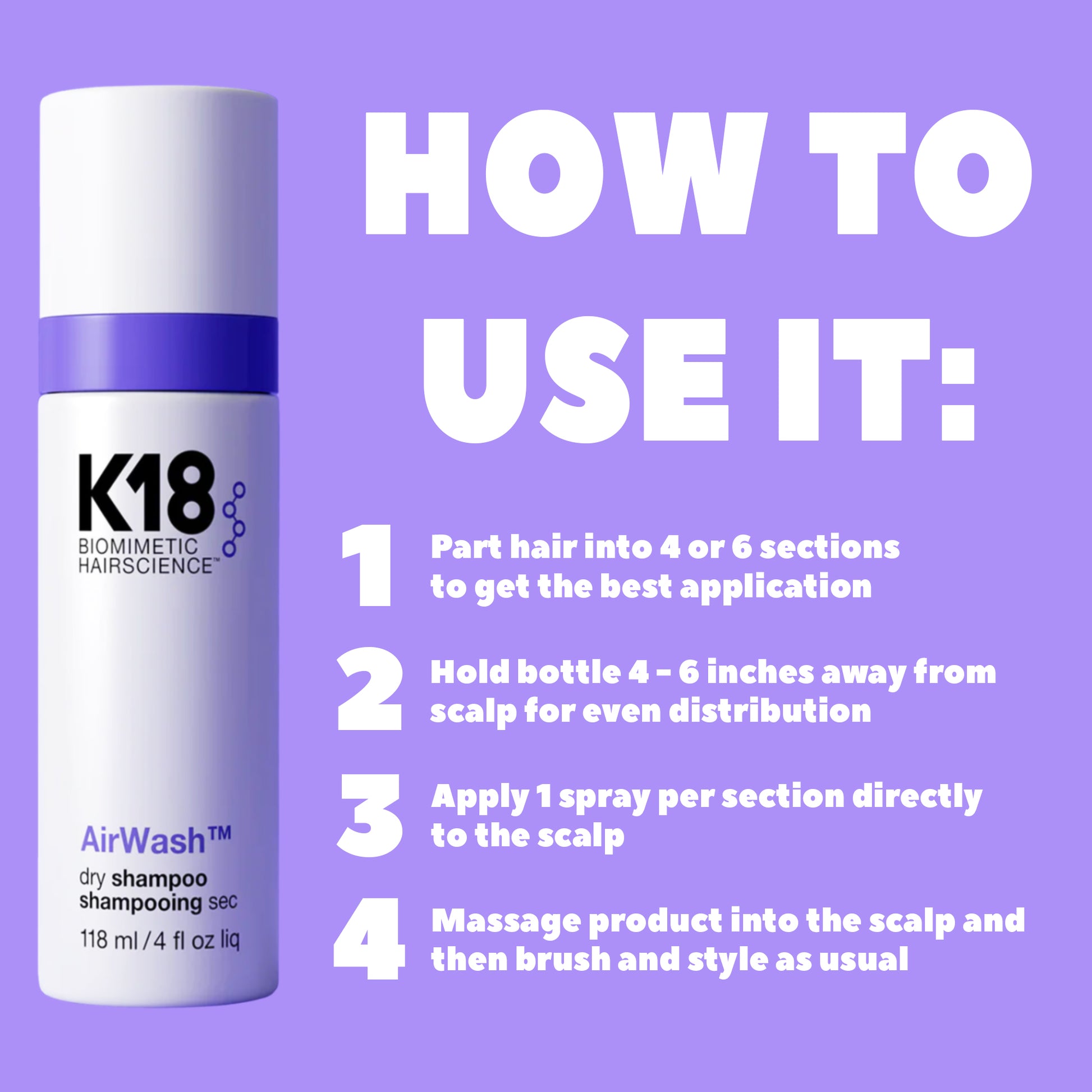 K18
BIOMIMETIC HAIRSCIENCE™

AirWash™
dry shampoo
shampooing sec
118 ml / 4 fl oz liq

HOW TO USE IT:

1 Part hair into 4 or 6 sections to get the best application

2 Hold bottle 4 - 6 inches away from scalp for even distribution

3 Apply 1 spray per section directly to the scalp

4 Massage product into the scalp and then brush and style as usual